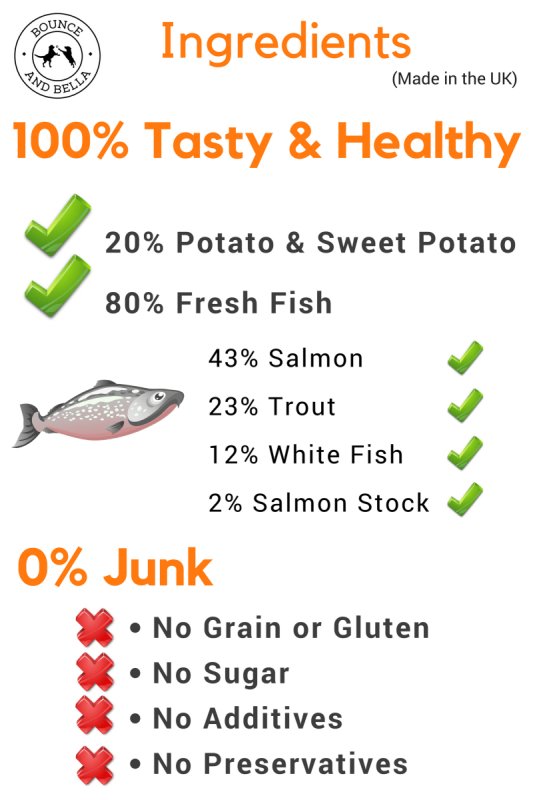 BOUNCE AND BELLA

Ingredients
(Made in the UK)

100% Tasty & Healthy

20% Potato & Sweet Potato
80% Fresh Fish

43% Salmon
23% Trout
12% White Fish
2% Salmon Stock

0% Junk

• No Grain or Gluten
• No Sugar
• No Additives
• No Preservatives